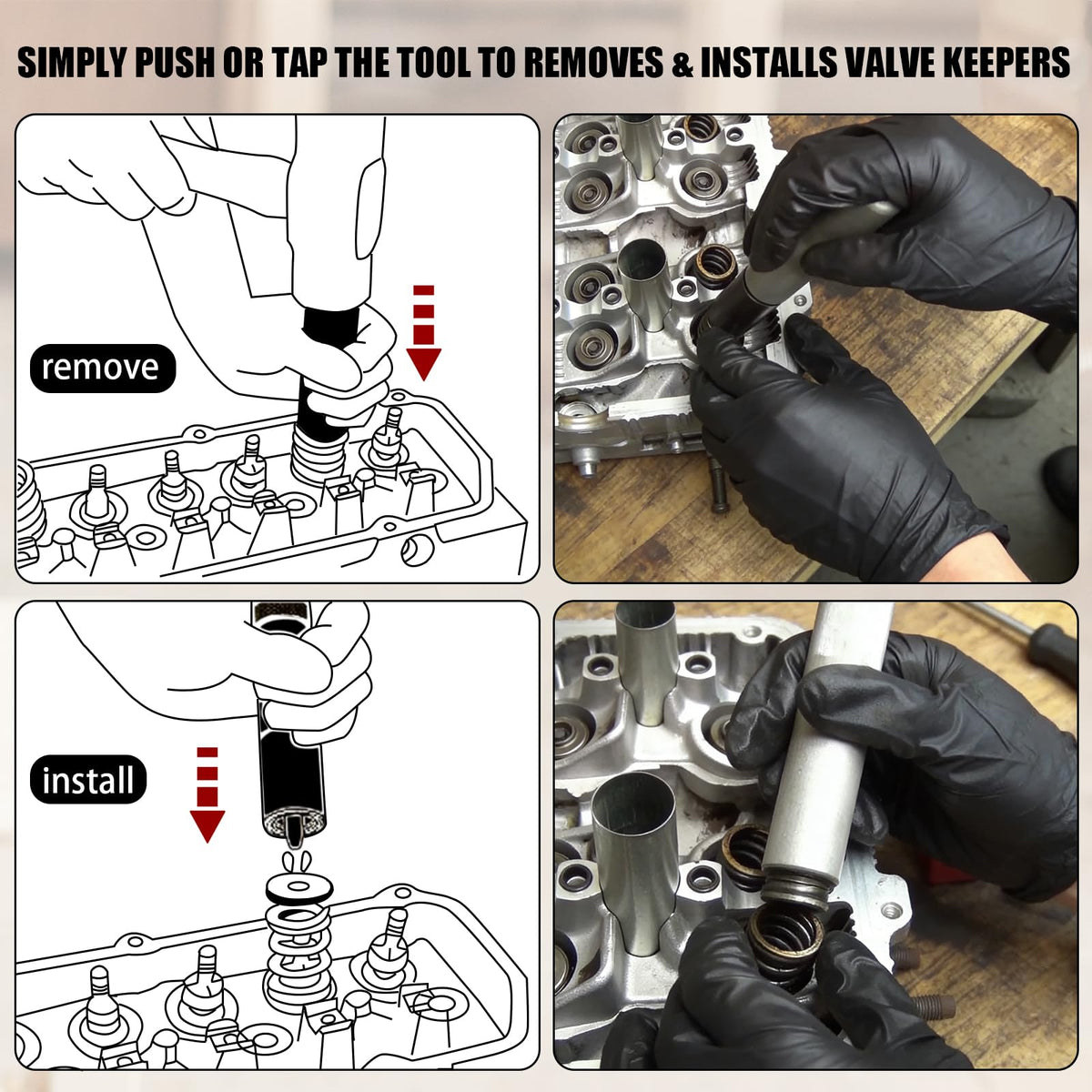 SIMPLY PUSH OR TAP THE TOOL TO REMOVES & INSTALLS VALVE KEEPERS

remove

install